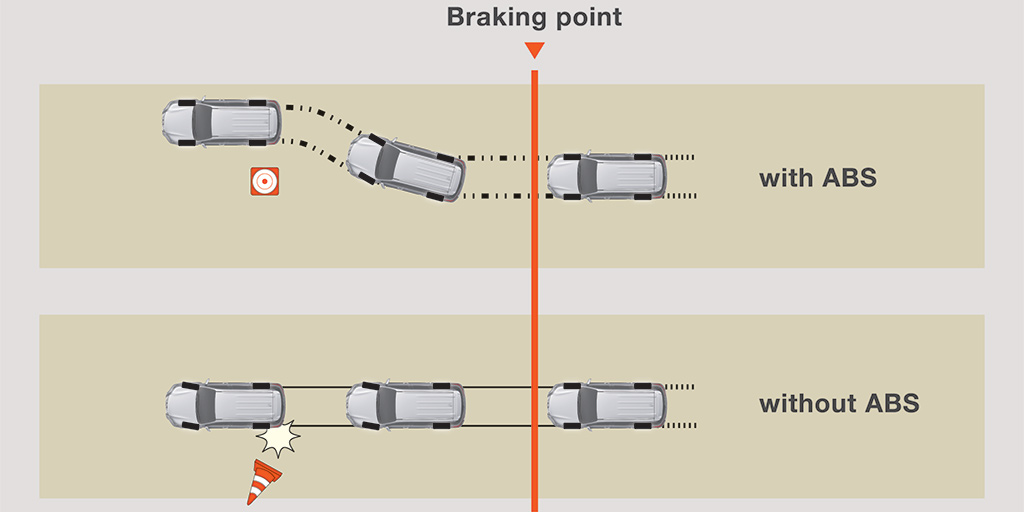 Braking point

with ABS

without ABS